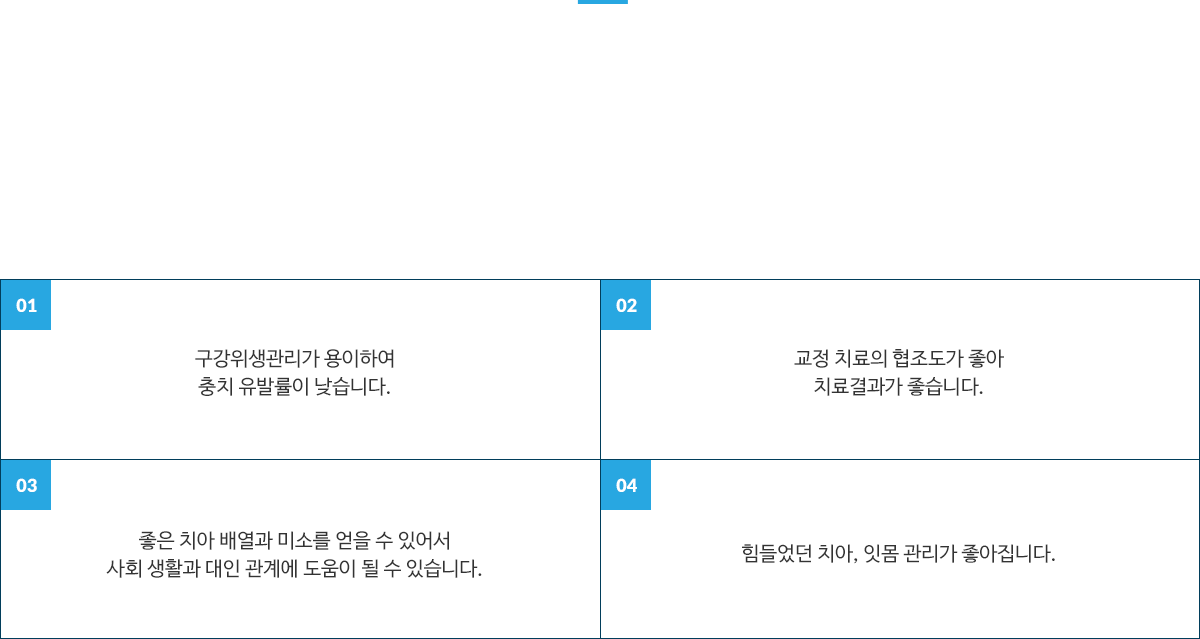 01

구강위생관리가 용이하여
충치 유발률이 낮습니다.

02

교정 치료의 협조도가 좋아
치료결과가 좋습니다.

03

좋은 치아 배열과 미소를 얻을 수 있어서
사회 생활과 대인 관계에 도움이 될 수 있습니다.

04

힘들었던 치아, 잇몸 관리가 좋아집니다.